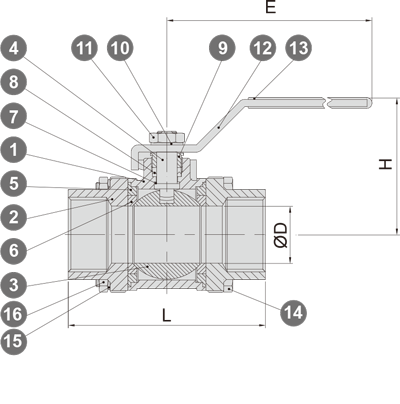 E
4
11
10
9
12
13
8
7
1
5
2
6
3
16
15
H
ØD
L
14